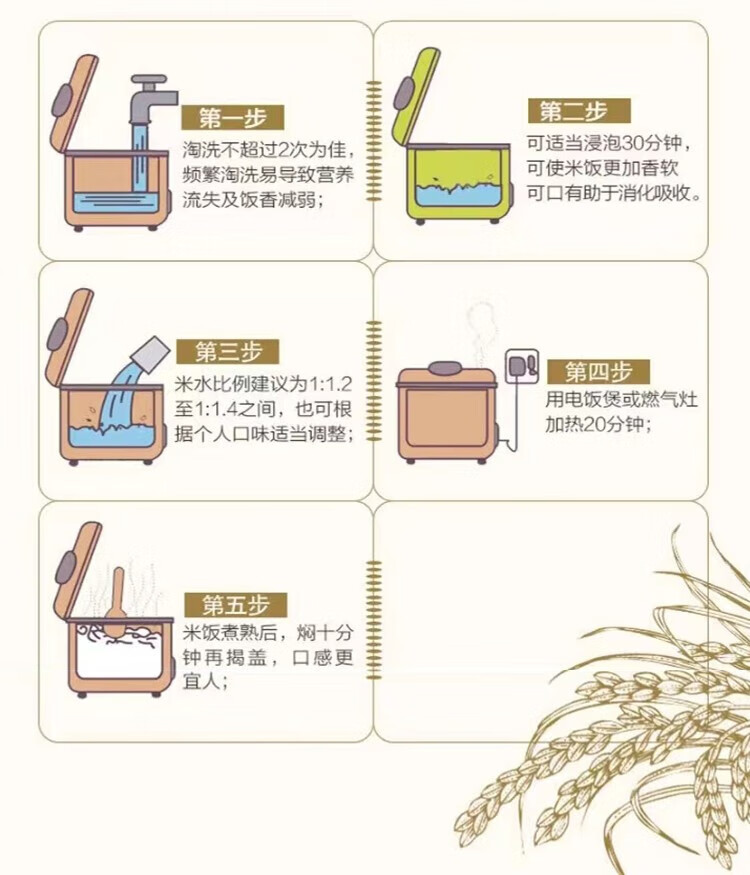 第一步
淘洗不超过2次为佳，频繁淘洗易导致营养流失及饭香减弱；

第二步
可适当浸泡30分钟，可使米饭更加香软可口有助于消化吸收。

第三步
米水比例建议为1:1.2至1:1.4之间，也可根据个人口味适当调整；

第四步
用电饭煲或燃气灶加热20分钟；

第五步
米饭煮熟后，焖十分钟再揭盖，口感更宜人；