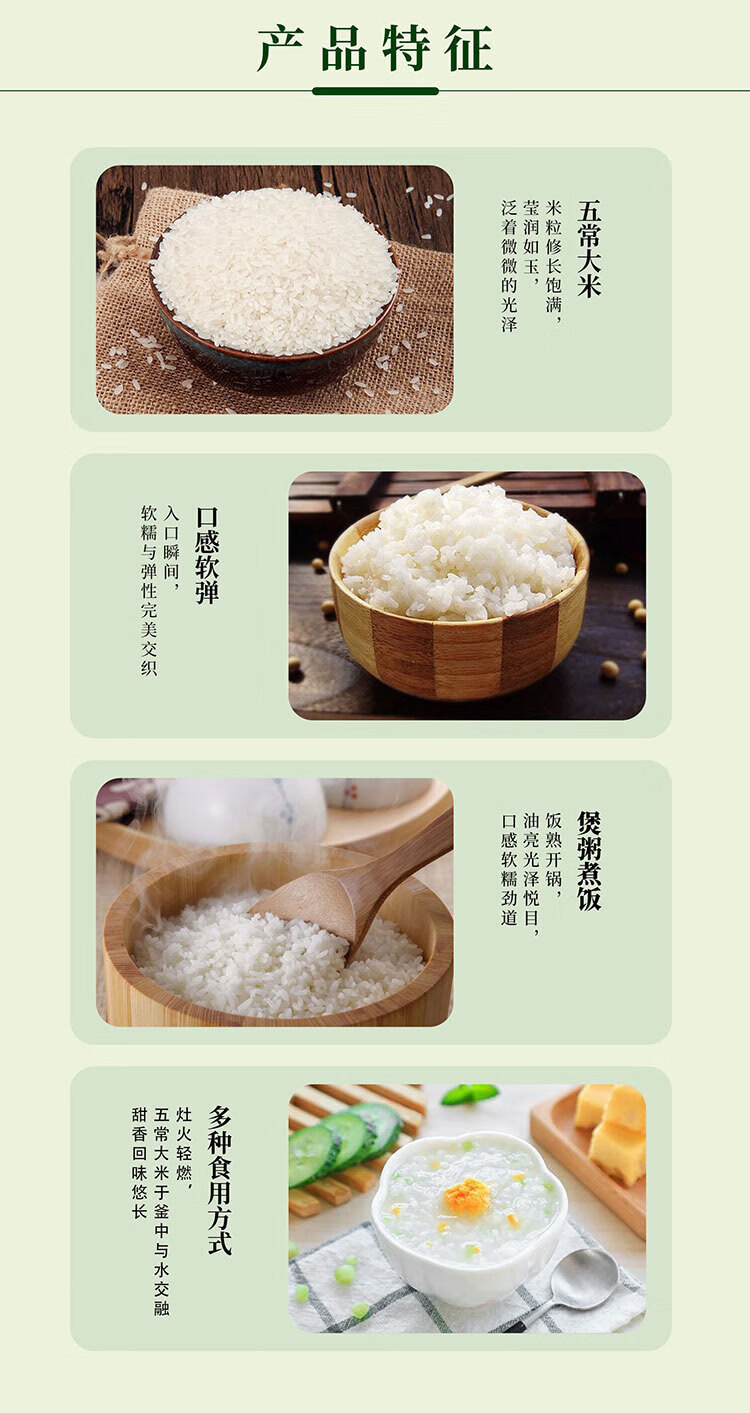 产品特征

五常大米

米粒修长饱满，莹润如玉，泛着微微的光泽

口感软弹

入口瞬间，软糯与弹性完美交织

煲粥煮饭

饭熟开锅，油亮光泽悦目，口感软糯劲道

多种食用方式

灶火轻燃，五常大米于釜中与水交融甜香回味悠长