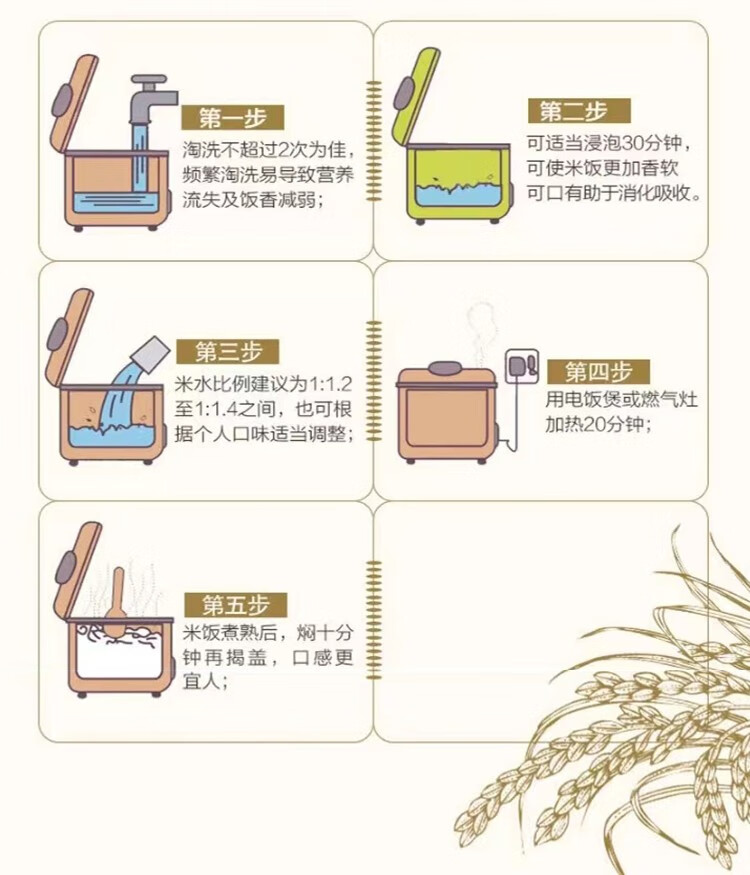 第一步
淘洗不超过2次为佳，频繁淘洗易导致营养流失及饭香减弱；

第二步
可适当浸泡30分钟，可使米饭更加香软可口有助于消化吸收。

第三步
米水比例建议为1:1.2至1:1.4之间，也可根据个人口味适当调整；

第四步
用电饭煲或燃气灶加热20分钟；

第五步
米饭煮熟后，焖十分钟再揭盖，口感更宜人；