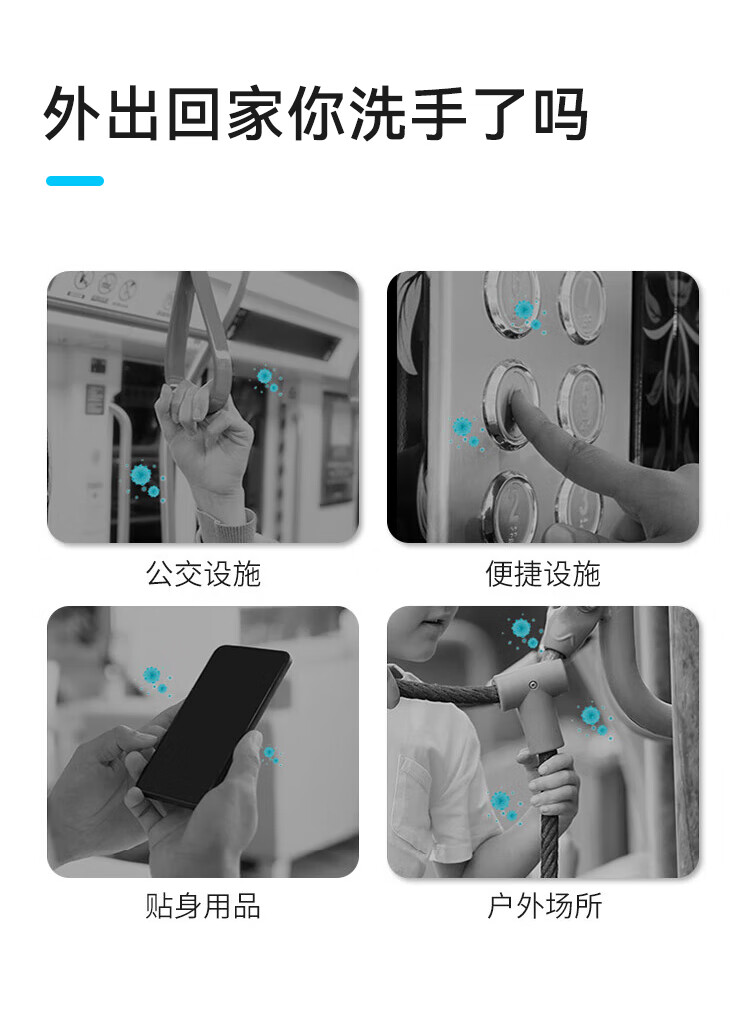 外出回家你洗手了吗

公交设施

便捷设施

贴身用品

户外场所