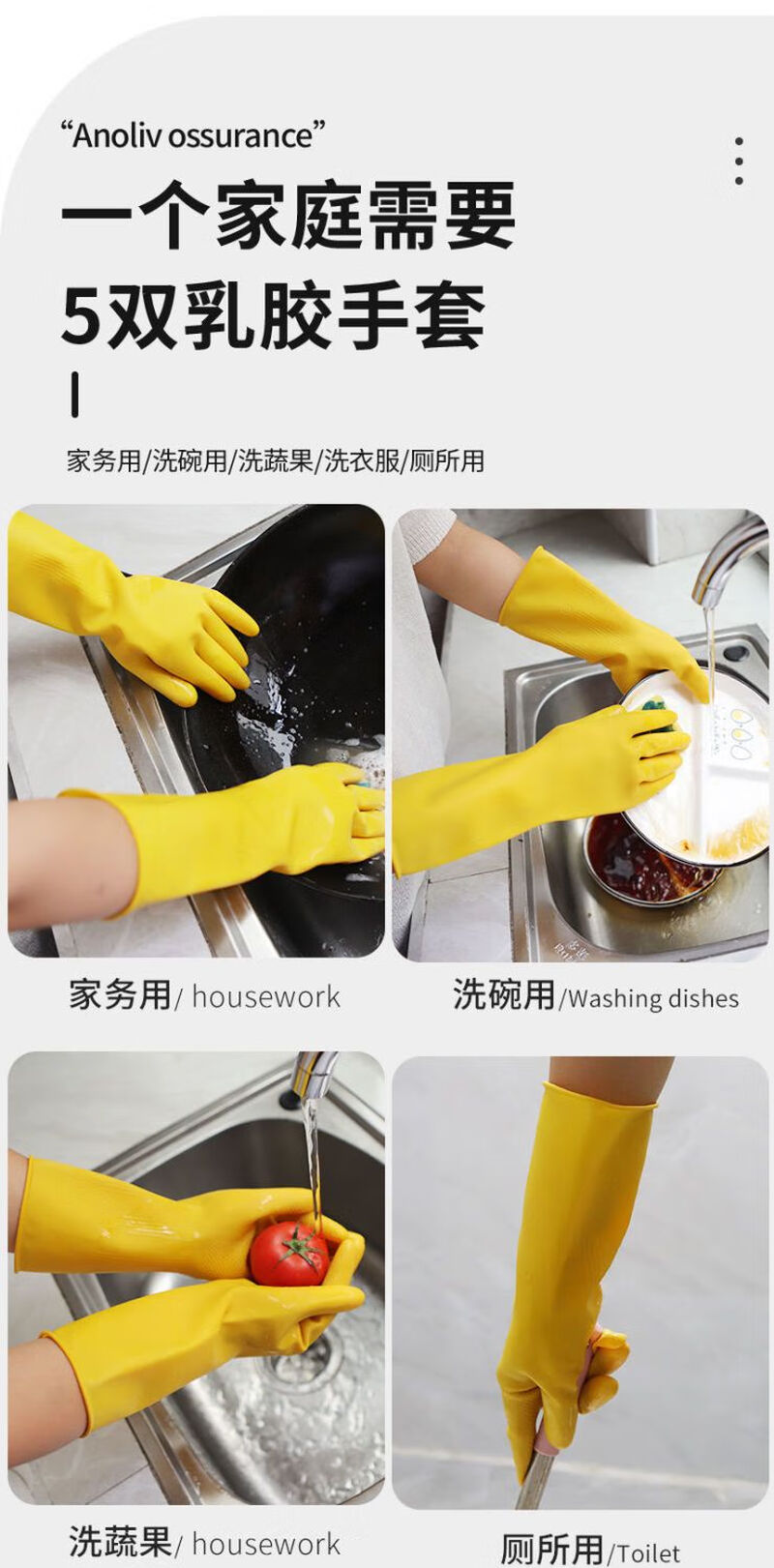 “Anoliv ossurance”

一个家庭需要
5双乳胶手套

家务用/洗碗用/洗蔬果/洗衣服/厕所用

家务用/ housework

洗碗用/Washing dishes

洗蔬果/ housework

厕所用/Toilet