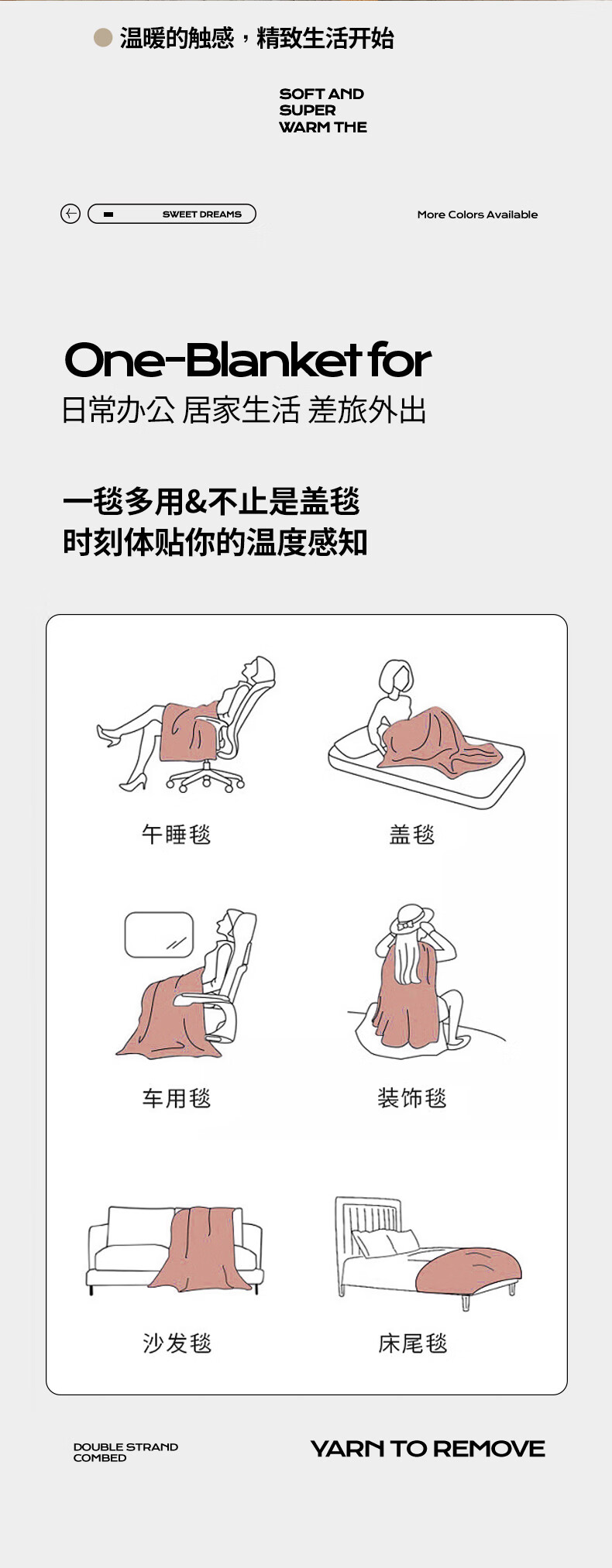 温暖的触感，精致生活开始

SOFT AND SUPER WARM THE

SWEET DREAMS

More Colors Available

One-Blanket for
日常办公 居家生活 差旅外出

一毯多用&不止是盖毯
时刻体贴你的温度感知

午睡毯

盖毯

车用毯

装饰毯

沙发毯

床尾毯

DOUBLE STRAND COMBED

YARN TO REMOVE