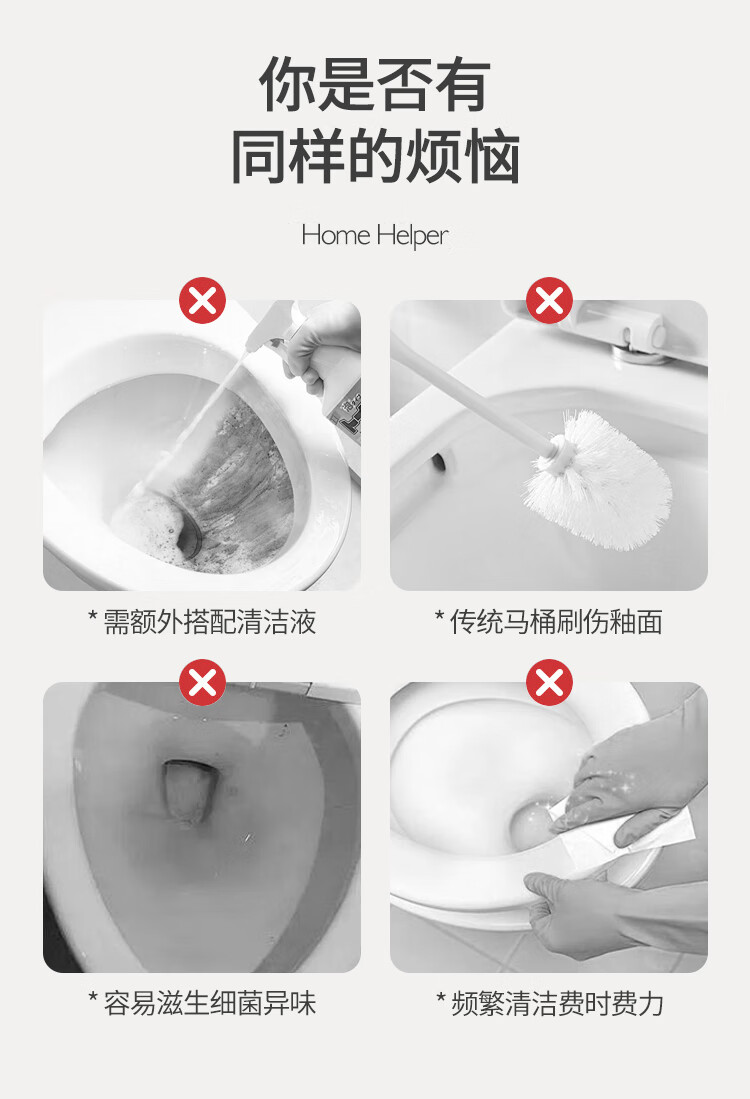 你是否有
同样的烦恼

Home Helper

* 需额外搭配清洁液

* 传统马桶刷伤釉面

* 容易滋生细菌异味

* 频繁清洁费时费力