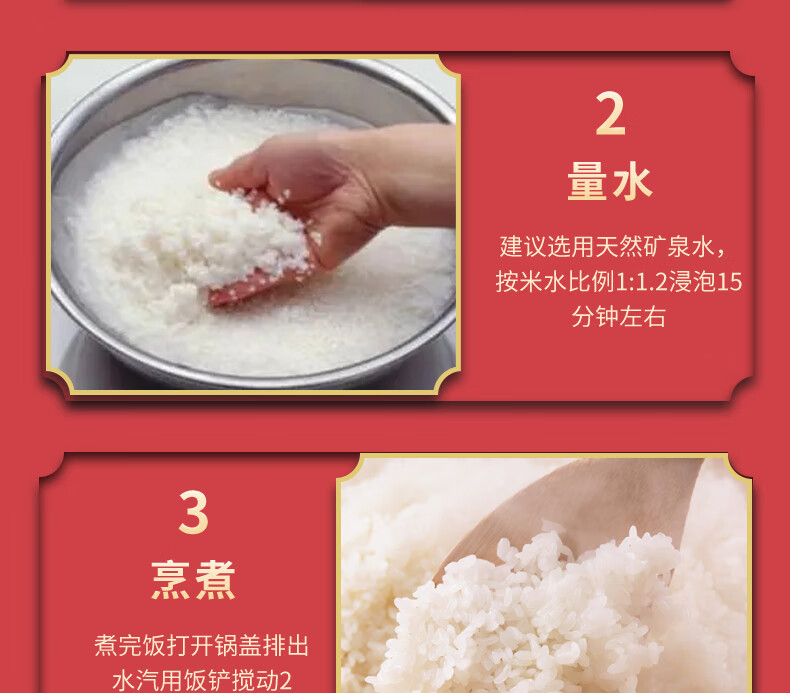 2

量水

建议选用天然矿泉水，按米水比例1:1.2浸泡15分钟左右

3

烹煮

煮完饭打开锅盖排出水汽用饭铲搅动2