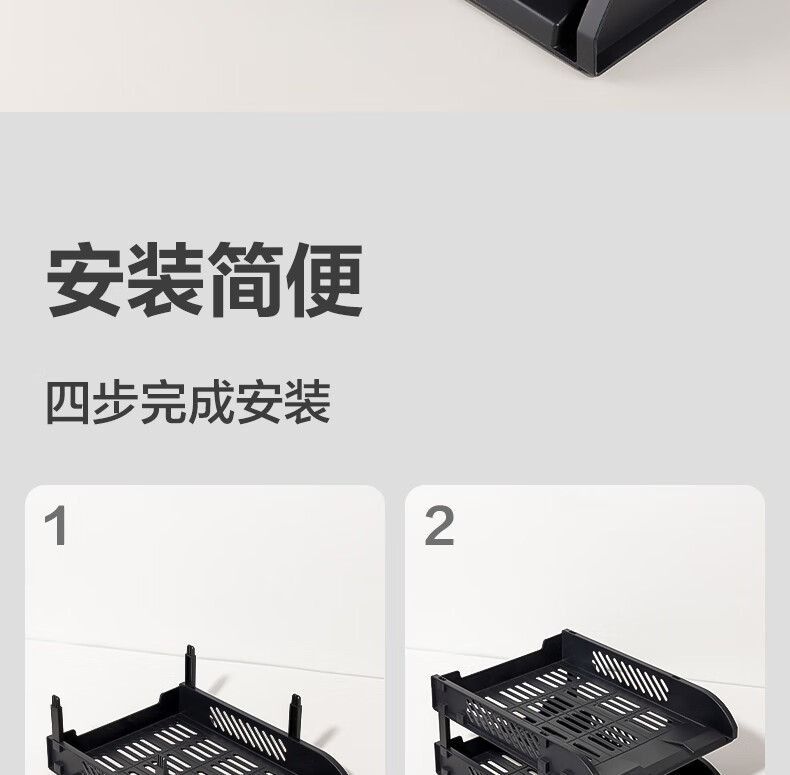 安装简便

四步完成安装

1

2