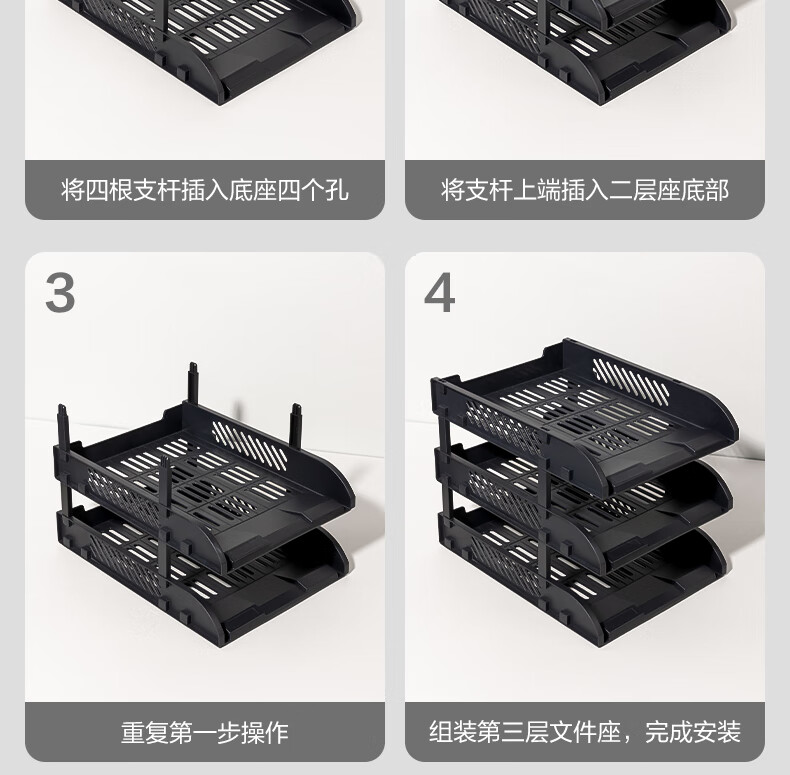 将四根支杆插入底座四个孔

将支杆上端插入二层座底部

3

重复第一步操作

4

组装第三层文件座，完成安装