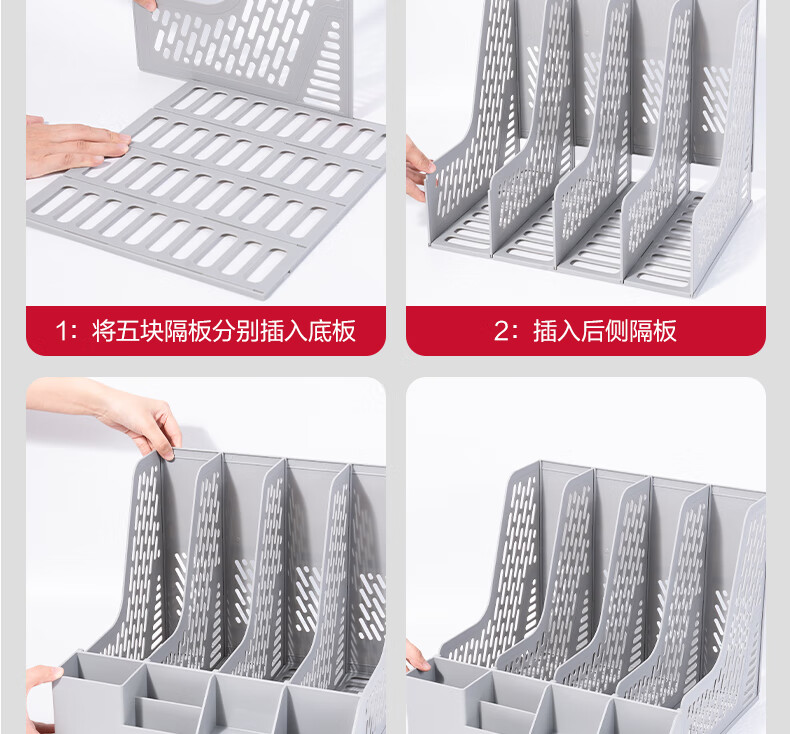 1：将五块隔板分别插入底板

2：插入后侧隔板