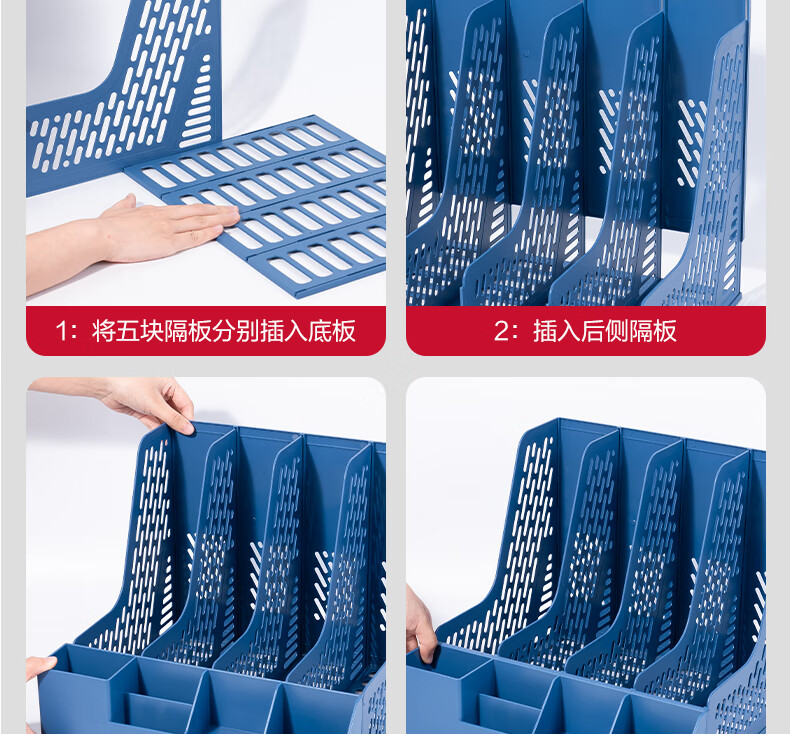 1：将五块隔板分别插入底板

2：插入后侧隔板