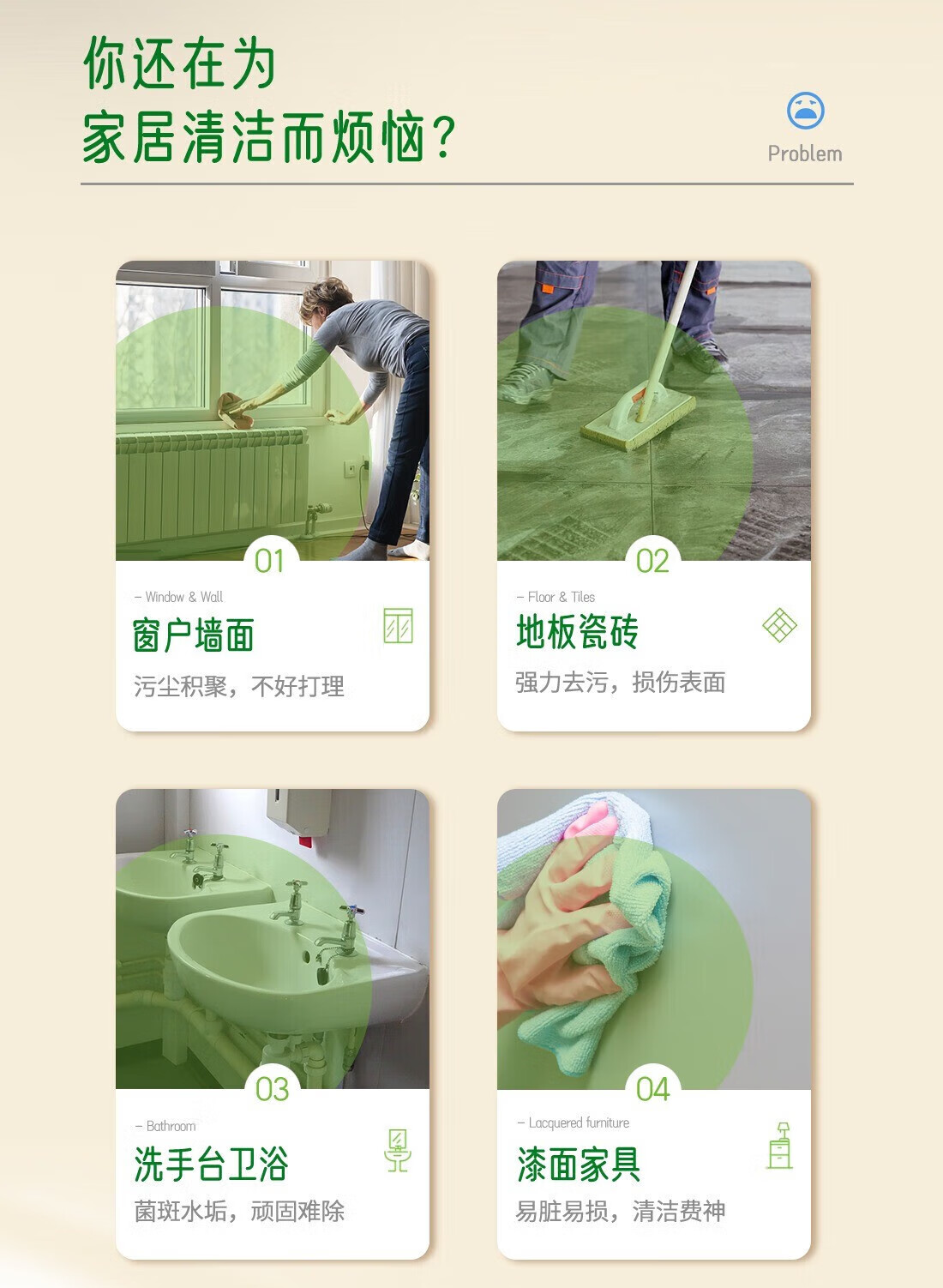 你还在为
家居清洁而烦恼？

Problem

01
– Window & Wall
窗户墙面
污尘积聚，不好打理

02
– Floor & Tiles
地板瓷砖
强力去污，损伤表面

03
– Bathroom
洗手台卫浴
菌斑水垢，顽固难除

04
– Lacquered furniture
漆面家具
易脏易损，清洁费神