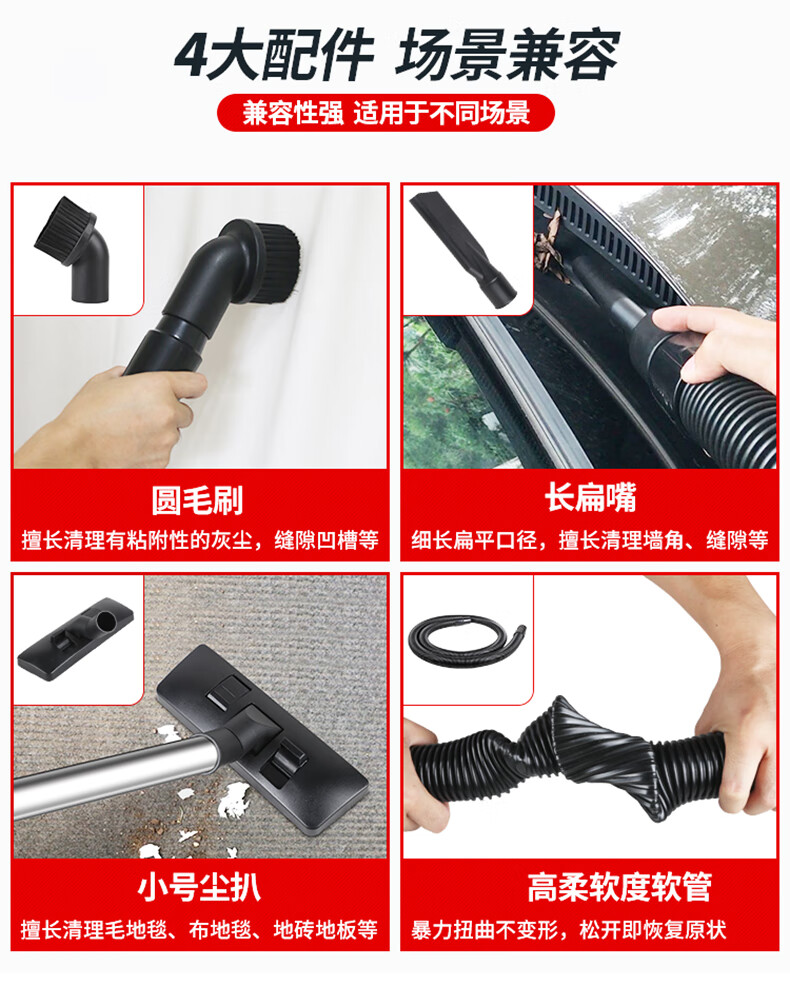 4大配件 场景兼容

兼容性强 适用于不同场景

圆毛刷
擅长清理有粘附性的灰尘，缝隙凹槽等

长扁嘴
细长扁平口径，擅长清理墙角、缝隙等

小号尘扒
擅长清理毛地毯、布地毯、地砖地板等

高柔软度软管
暴力扭曲不变形，松开即恢复原状