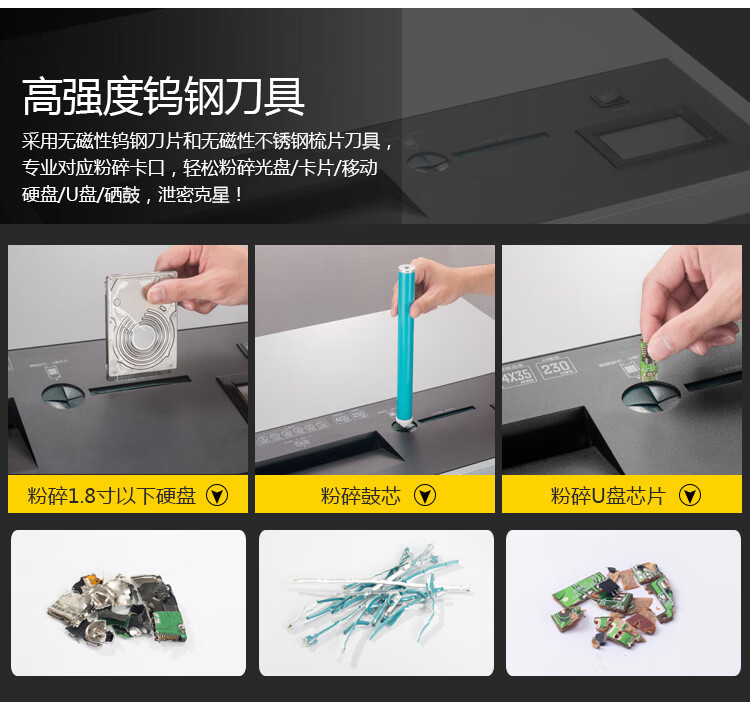 高强度钨钢刀具

采用无磁性钨钢刀片和无磁性不锈钢梳片刀具，专业对应粉碎卡口，轻松粉碎光盘/卡片/移动硬盘/U盘/硒鼓，泄密克星！

4X35

230

粉碎1.8寸以下硬盘

粉碎鼓芯

粉碎U盘芯片