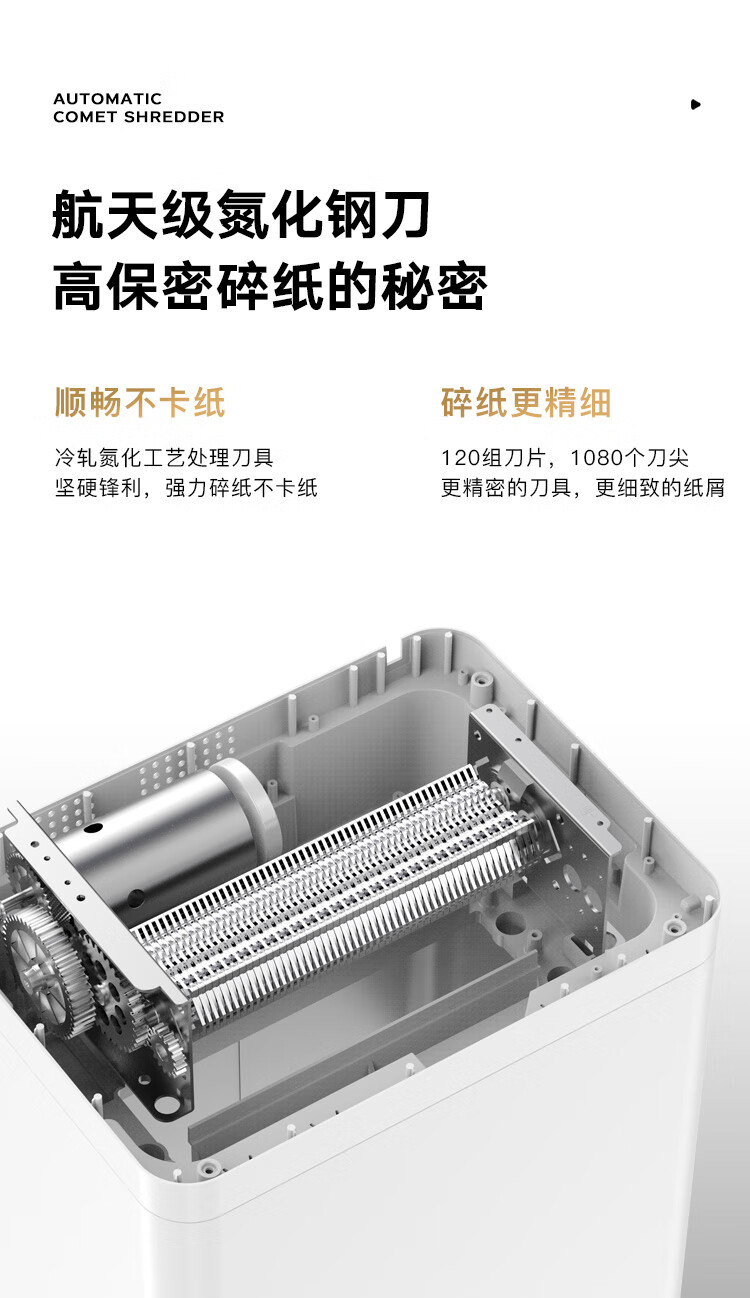 AUTOMATIC
COMET SHREDDER

航天级氮化钢刀
高保密碎纸的秘密

顺畅不卡纸

冷轧氮化工艺处理刀具
坚硬锋利，强力碎纸不卡纸

碎纸更精细

120组刀片，1080个刀尖
更精密的刀具，更细致的纸屑