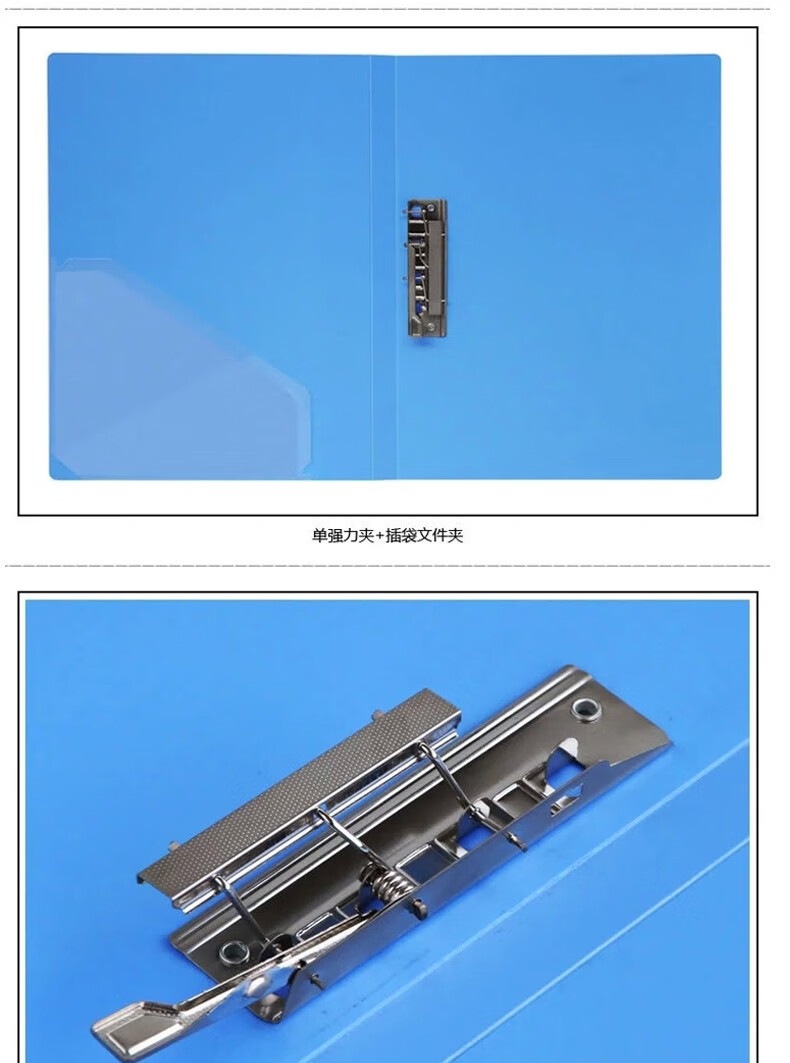 单强力夹+插袋文件夹