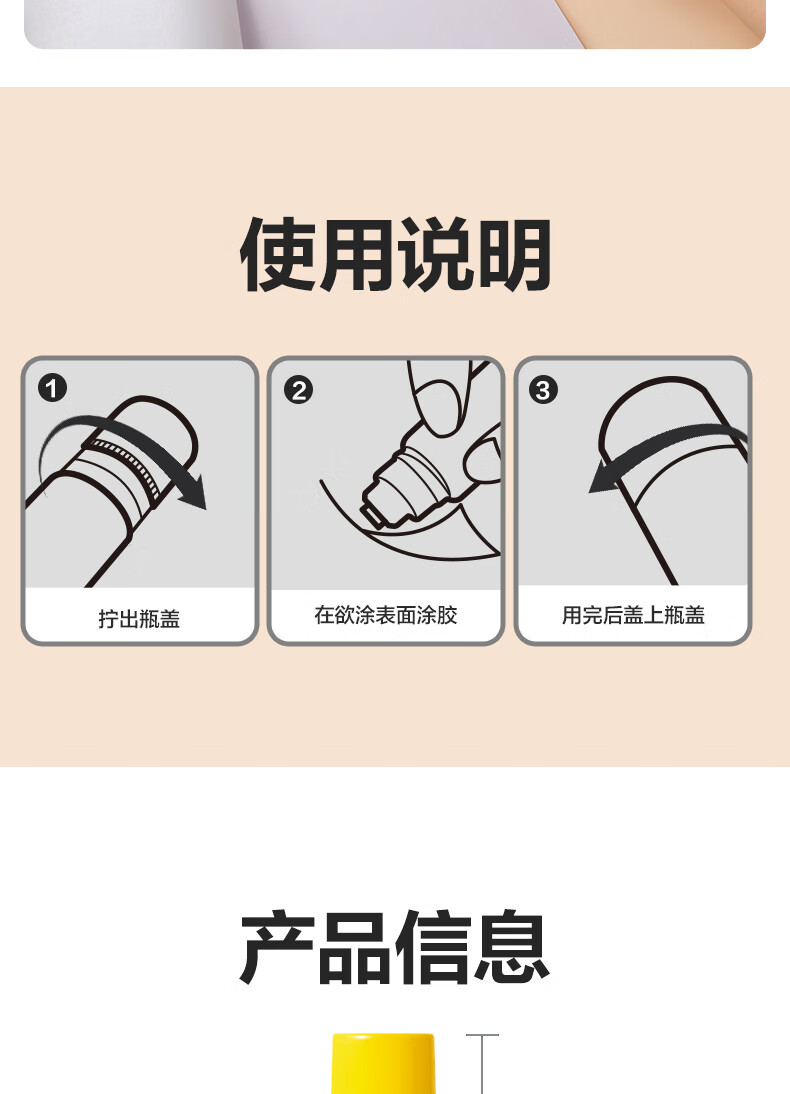 使用说明

1
拧出瓶盖

2
在欲涂表面涂胶

3
用完后盖上瓶盖

产品信息